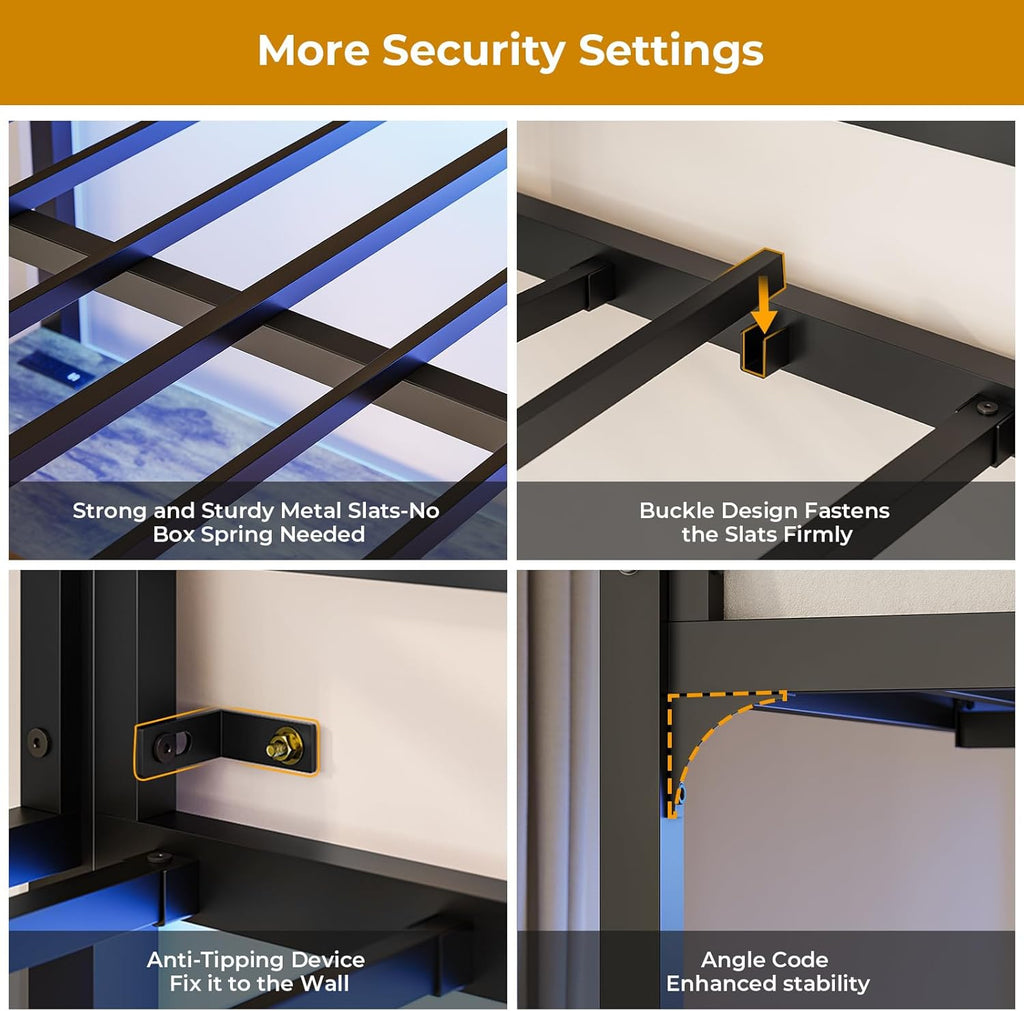 More Security Settings

Strong and Sturdy Metal Slats-No Box Spring Needed

Buckle Design Fastens the Slats Firmly

Anti-Tipping Device Fix it to the Wall

Angle Code Enhanced stability