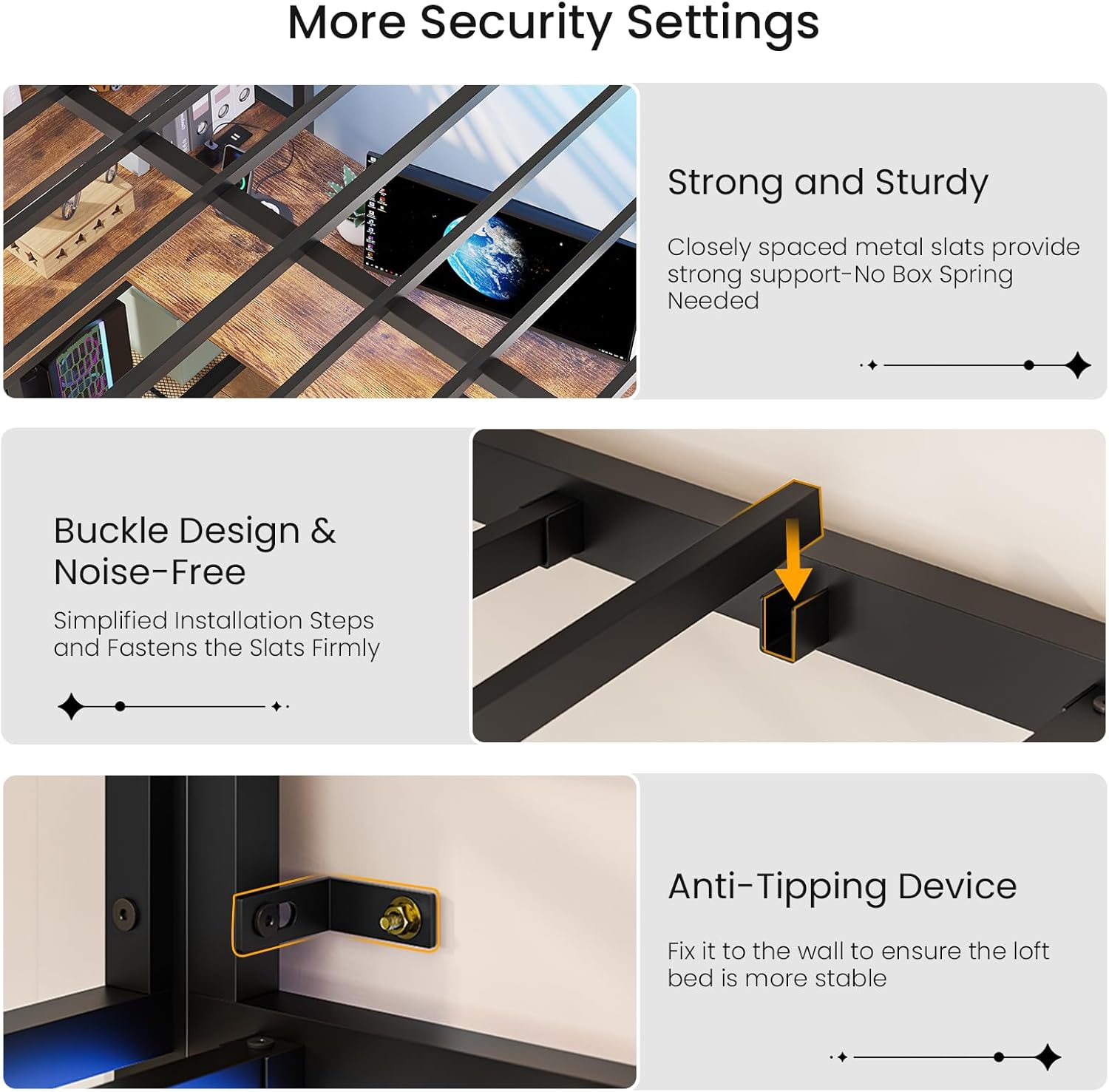 More Security Settings

Strong and Sturdy

Closely spaced metal slats provide strong support-No Box Spring Needed

Buckle Design & Noise-Free

Simplified Installation Steps and Fastens the Slats Firmly

Anti-Tipping Device

Fix it to the wall to ensure the loft bed is more stable