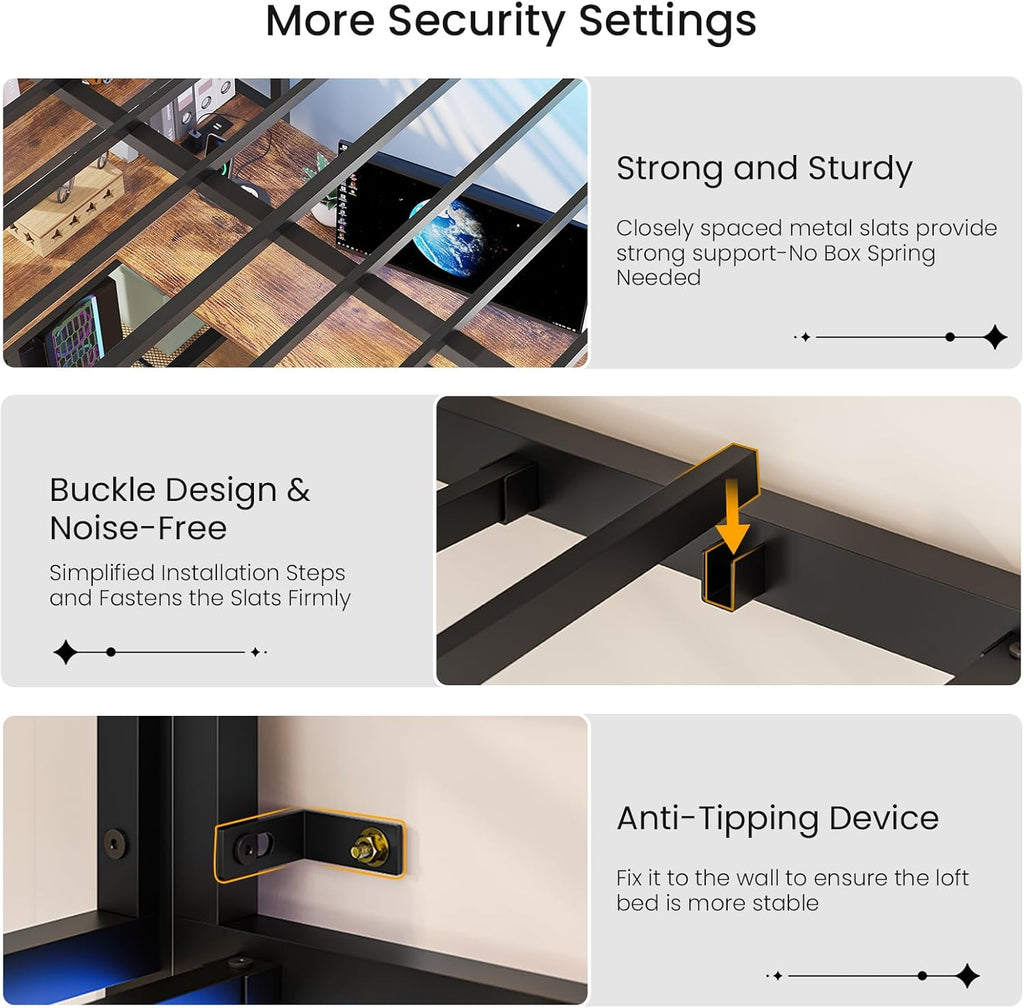 More Security Settings

Strong and Sturdy

Closely spaced metal slats provide strong support-No Box Spring Needed

Buckle Design & Noise-Free

Simplified Installation Steps and Fastens the Slats Firmly

Anti-Tipping Device

Fix it to the wall to ensure the loft bed is more stable